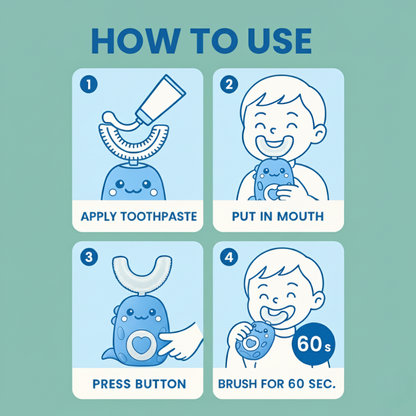 HOW TO USE

1
APPLY TOOTHPASTE

2
PUT IN MOUTH

3
PRESS BUTTON

4
60s
BRUSH FOR 60 SEC.